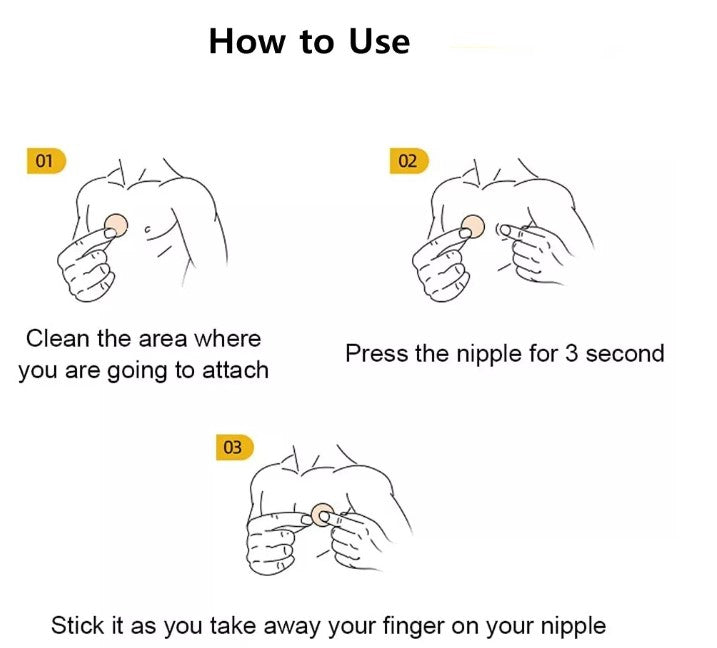 How to Use

01

Clean the area where you are going to attach

02

Press the nipple for 3 second

03

Stick it as you take away your finger on your nipple